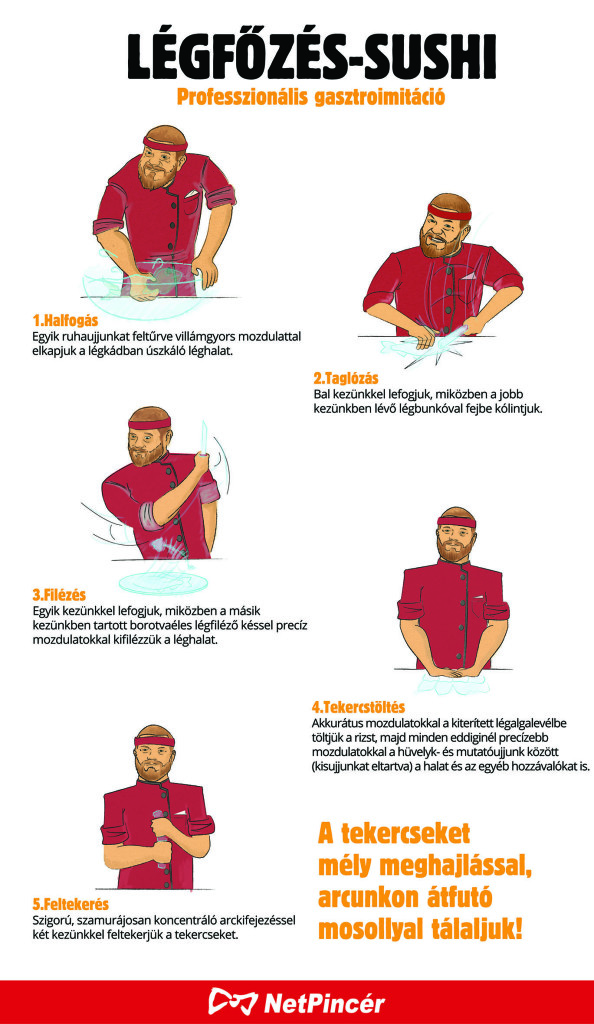 LÉGFŐZÉS-SUSHI

Professzionális gasztroimitáció

1.Halfogás
Egyik ruhaujjunkat feltűrve villámgyors mozdulattal elkapjuk a légkádban úszkáló léghalat.

2.Taglózás
Bal kezünkkel lefogjuk, miközben a jobb kezünkben lévő légbunkóval fejbe kólintjuk.

3.Filézés
Egyik kezünkkel lefogjuk, miközben a másik kezünkben tartott borotvaéles légfiléző késsel precíz mozdulatokkal kifilézzük a léghalat.

4.Tekercstöltés
Akkurátus mozdulatokkal a kiterített légalgalevélbe töltjük a rizst, majd minden eddiginél precízebb mozdulatokkal a hüvelyk- és mutatóujjunk között (kisujjunkat eltartva) a halat és az egyéb hozzávalókat is.

5.Feltekerés
Szigorú, szamurájosan koncentráló arckifejezéssel két kezünkkel feltekerjük a tekercseket.

A tekercseket mély meghajlással, arcunkon átfutó mosollyal tálaljuk!

NetPincér