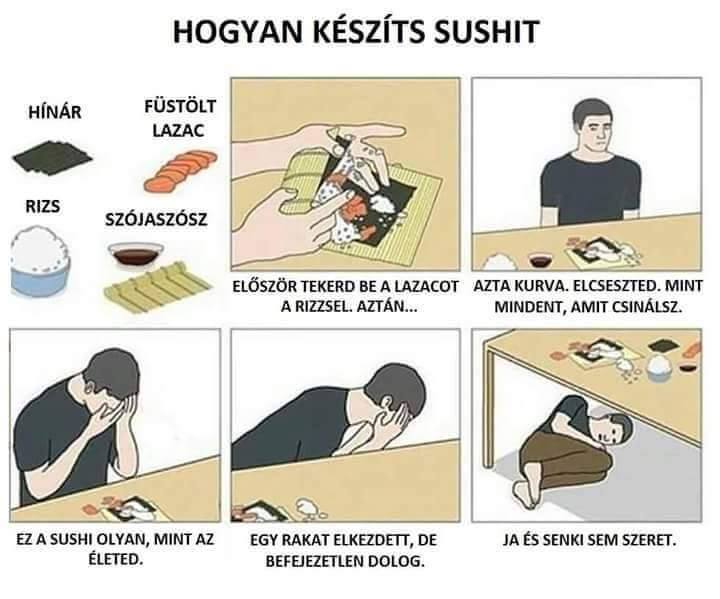 HOGYAN KÉSZÍTS SUSHIT

HÍNÁR

FÜSTÖLT LAZAC

RIZS

SZÓJASZÓSZ

ELŐSZÖR TEKERD BE A LAZACOT A RIZZSEL. AZTÁN...

AZTA KURVA. ELCSESZTED. MINT MINDENT, AMIT CSINÁLSZ.

EZ A SUSHI OLYAN, MINT AZ ÉLETED.

EGY RAKAT ELKEZDETT, DE BEFEJEZETLEN DOLOG.

JA ÉS SENKI SEM SZERET.