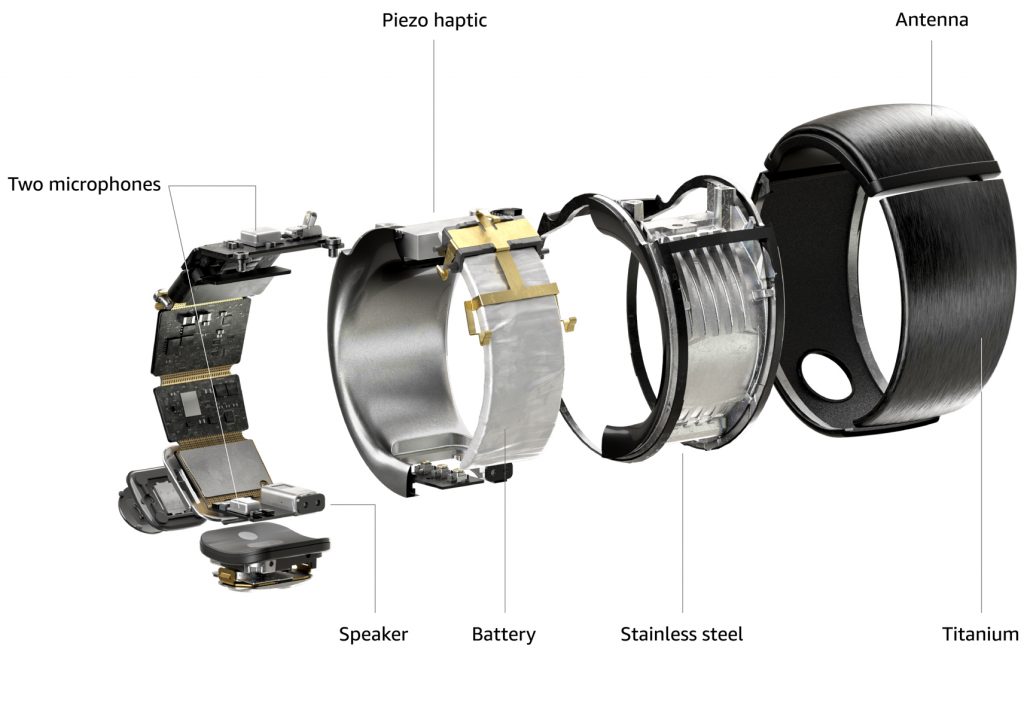 Piezo haptic

Antenna

Two microphones

Speaker

Battery

Stainless steel

Titanium