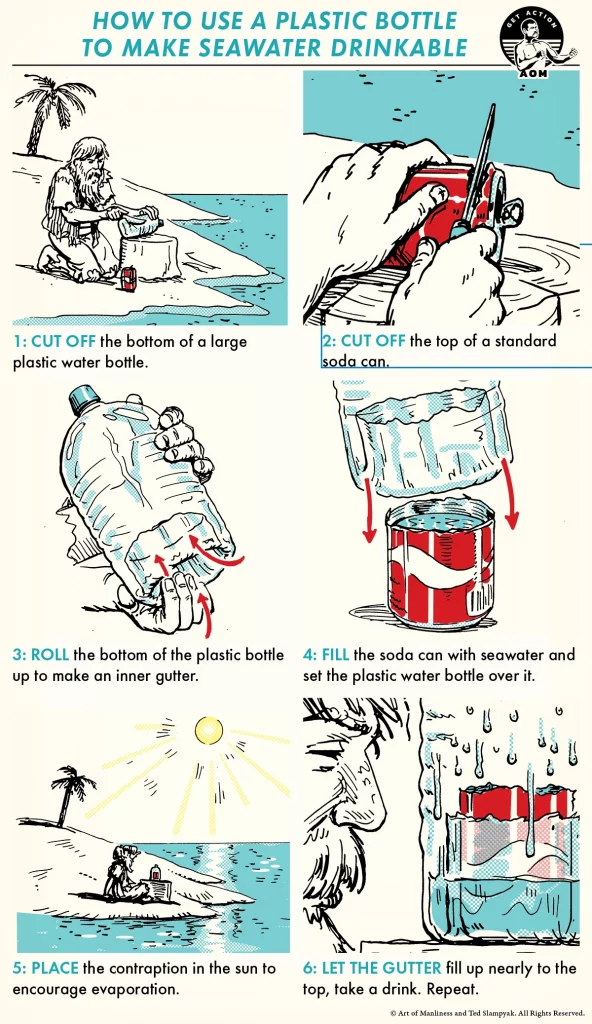 HOW TO USE A PLASTIC BOTTLE TO MAKE SEAWATER DRINKABLE

GET ACTION
AOM

1: CUT OFF the bottom of a large plastic water bottle.

2: CUT OFF the top of a standard soda can.

3: ROLL the bottom of the plastic bottle up to make an inner gutter.

4: FILL the soda can with seawater and set the plastic water bottle over it.

5: PLACE the contraption in the sun to encourage evaporation.

6: LET THE GUTTER fill up nearly to the top, take a drink. Repeat.

© Art of Manliness and Ted Slampyak. All Rights Reserved.