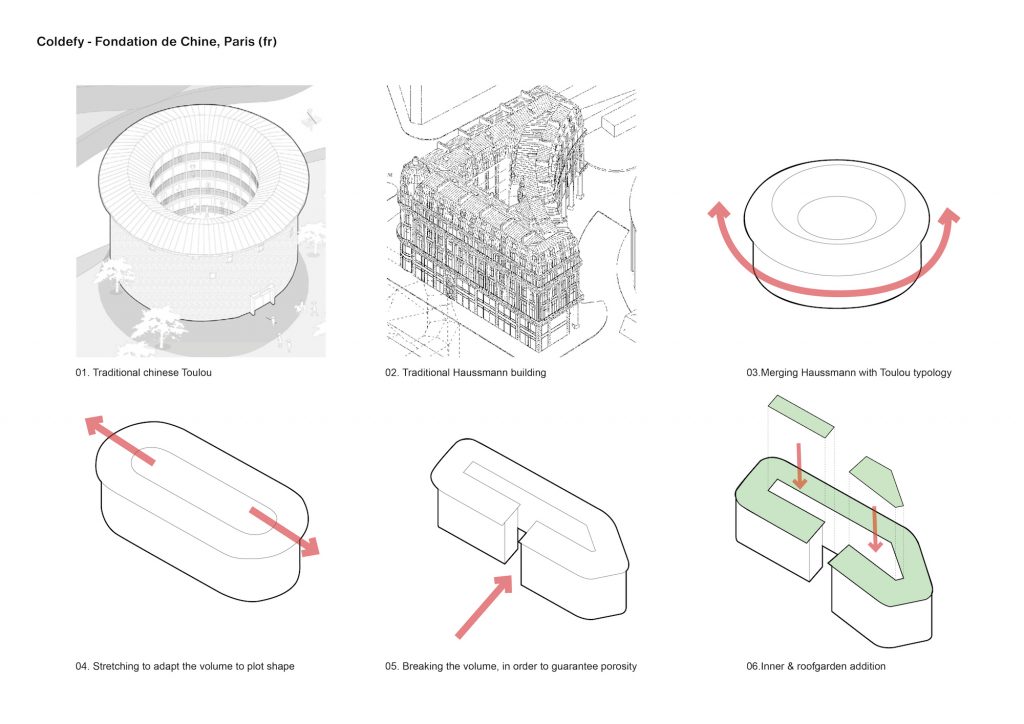 Coldefy - Fondation de Chine, Paris (fr)

01. Traditional chinese Toulou

02. Traditional Haussmann building

03.Merging Haussmann with Toulou typology

04. Stretching to adapt the volume to plot shape

05. Breaking the volume, in order to guarantee porosity

06.Inner & roofgarden addition